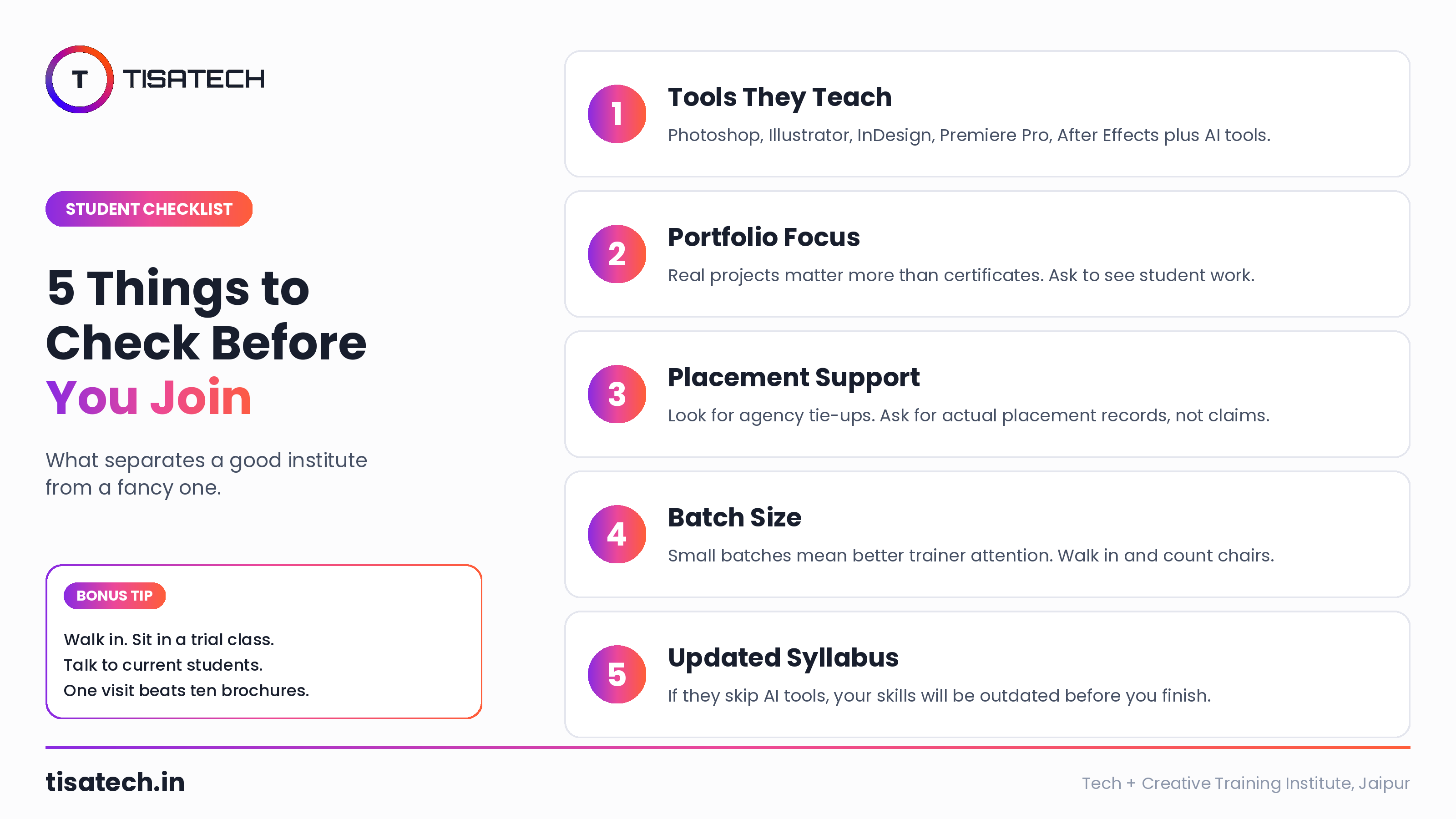 T TISATECH

STUDENT CHECKLIST

5 Things to Check Before You Join

What separates a good institute from a fancy one.

BONUS TIP

Walk in. Sit in a trial class.
Talk to current students.
One visit beats ten brochures.

1 Tools They Teach
Photoshop, Illustrator, InDesign, Premiere Pro, After Effects plus AI tools.

2 Portfolio Focus
Real projects matter more than certificates. Ask to see student work.

3 Placement Support
Look for agency tie-ups. Ask for actual placement records, not claims.

4 Batch Size
Small batches mean better trainer attention. Walk in and count chairs.

5 Updated Syllabus
If they skip AI tools, your skills will be outdated before you finish.

tisatech.in

Tech + Creative Training Institute, Jaipur